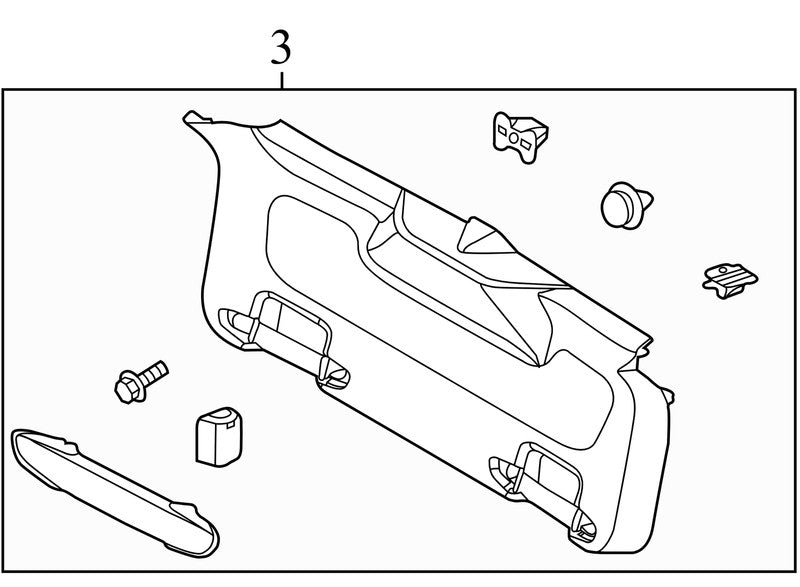 3