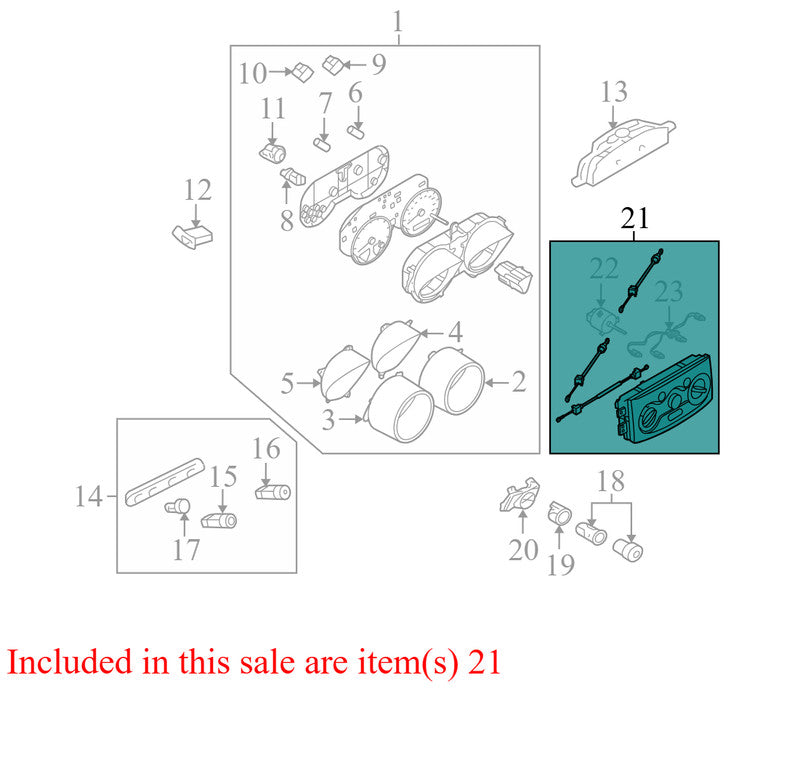 1
10
9
11
7
6
8
12
13
21
22
23
4
5
2
3
16
14
15
17
18
20
19

Included in this sale are item(s) 21