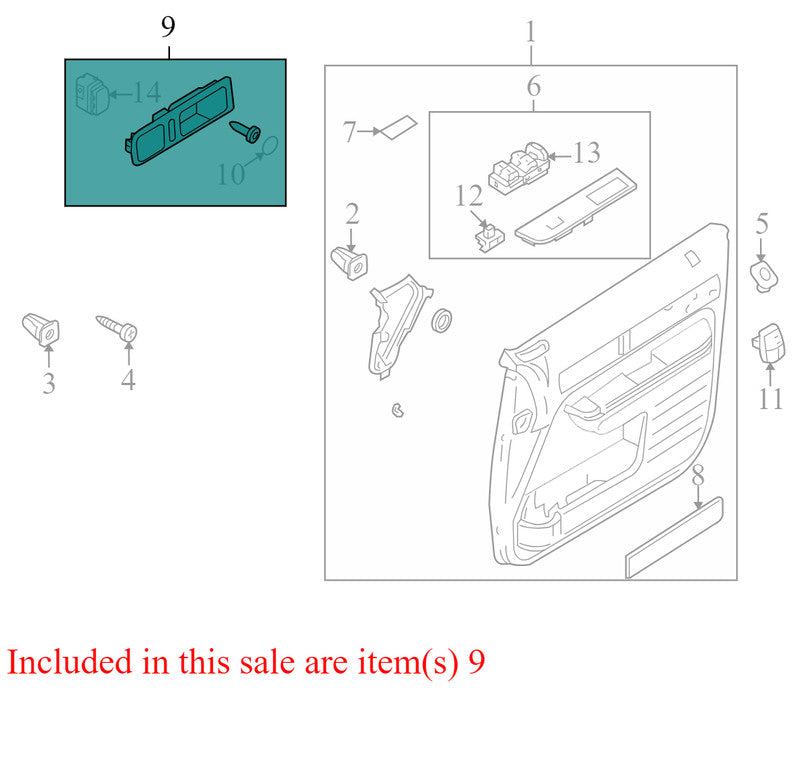 9
14
10
1
6
7
13
12
2
5
3
4
11
8

Included in this sale are item(s) 9