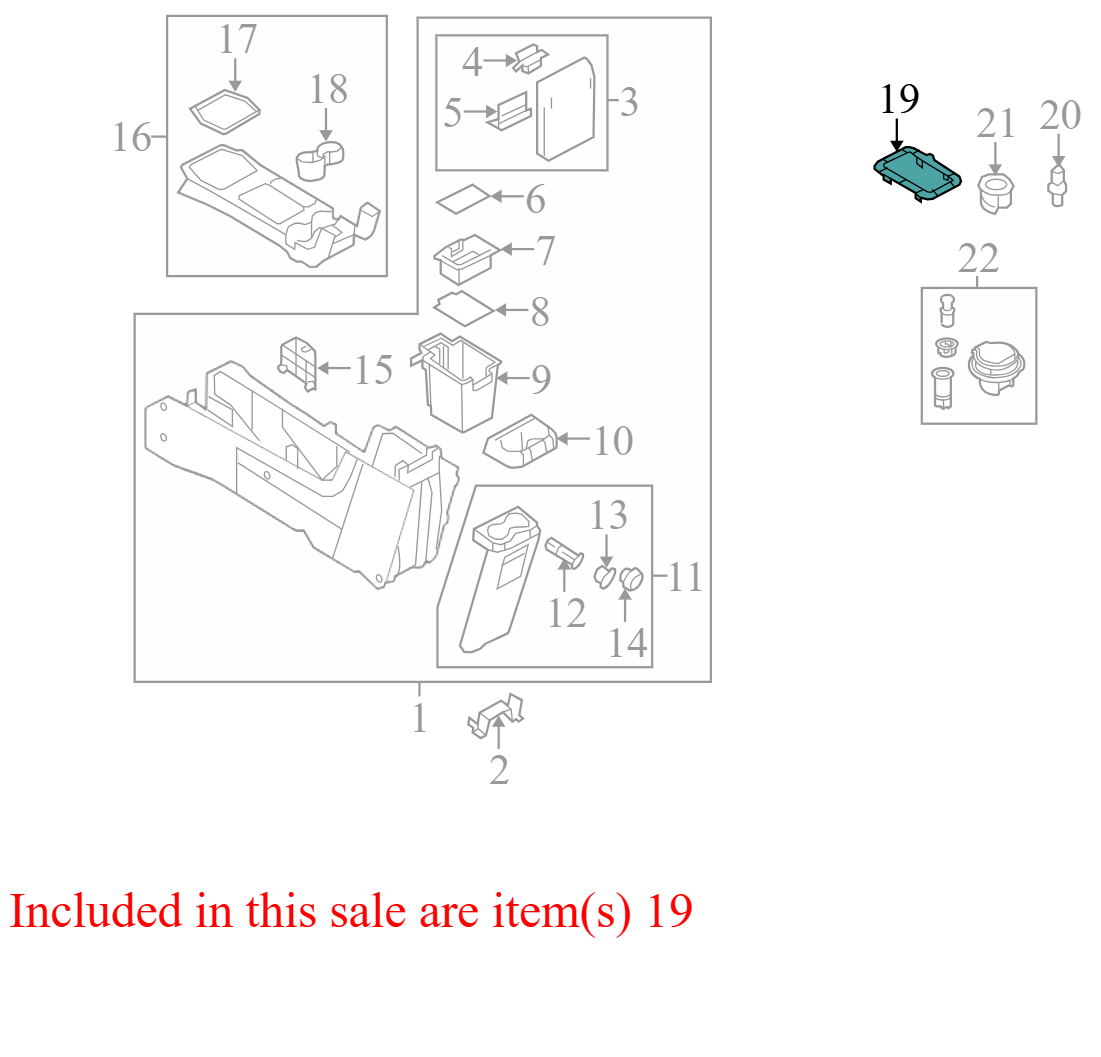 17
18
16
4
5
3
6
7
8
15
9
10
13
11
12
14
1
2
19
21
20
22

Included in this sale are item(s) 19