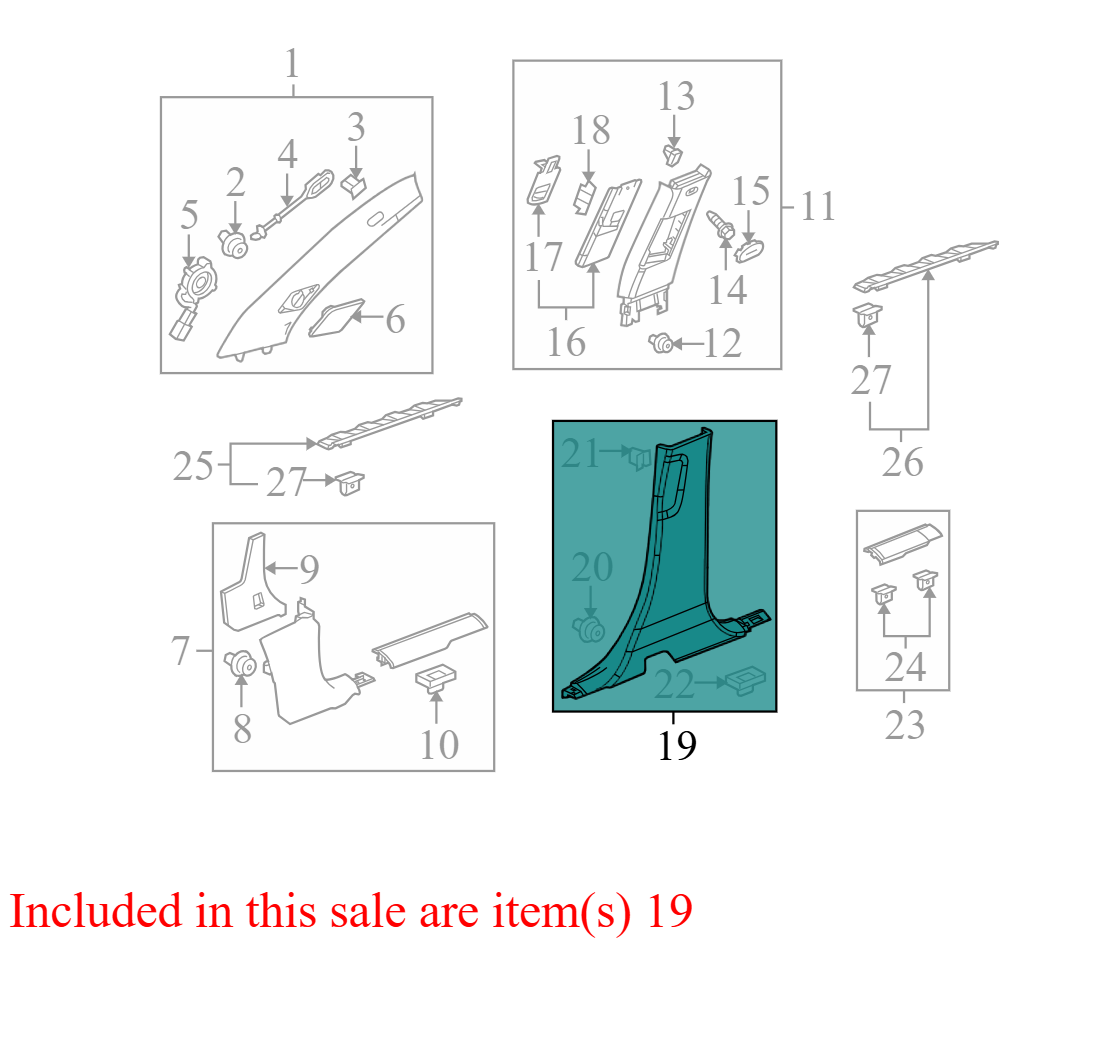 1
3
4
2
5
6
13
18
15
11
17
14
16
12
27
26
25
27
21
20
22
19
9
7
8
10
24
23

Included in this sale are item(s) 19