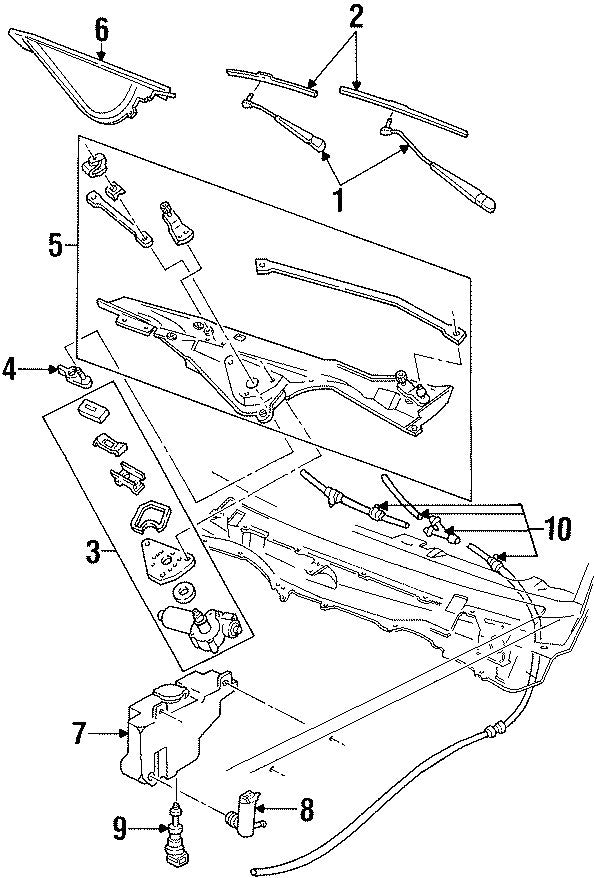 6
2
1
5
4
3
10
7
8
9